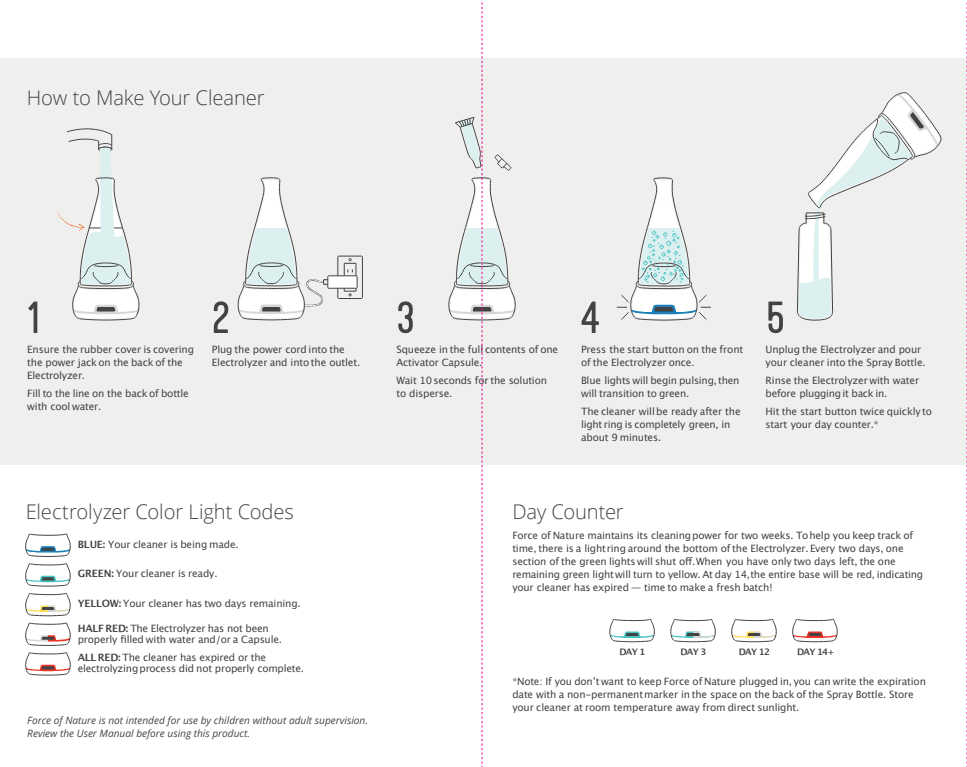 How to Make Your Cleaner

1
Ensure the rubber cover is covering the power jack on the back of the Electrolyzer.

Fill to the line on the back of bottle with cool water.

2
Plug the power cord into the Electrolyzer and into the outlet.

3
Squeeze in the full contents of one Activator Capsule.

Wait 10 seconds for the solution to disperse.

4
Press the start button on the front of the Electrolyzer once.

Blue lights will begin pulsing, then will transition to green.

The cleaner will be ready after the light ring is completely green, in about 9 minutes.

5
Unplug the Electrolyzer and pour your cleaner into the Spray Bottle.

Rinse the Electrolyzer with water before plugging it back in.

Hit the start button twice quickly to start your day counter.*

Electrolyzer Color Light Codes

BLUE: Your cleaner is being made.

GREEN: Your cleaner is ready.

YELLOW: Your cleaner has two days remaining.

HALF RED: The Electrolyzer has not been properly filled with water and/or a Capsule.

ALL RED: The cleaner has expired or the electrolyzing process did not properly complete.

Force of Nature is not intended for use by children without adult supervision. Review the User Manual before using this product.

Day Counter

Force of Nature maintains its cleaning power for two weeks. To help you keep track of time, there is a light ring around the bottom of the Electrolyzer. Every two days, one section of the green lights will shut off. When you have only two days left, the one remaining green light will turn to yellow. At day 14, the entire base will be red, indicating your cleaner has expired — time to make a fresh batch!

DAY 1 DAY 3 DAY 12 DAY 14+

*Note: If you don't want to keep Force of Nature plugged in, you can write the expiration date with a non-permanent marker in the space on the back of the Spray Bottle. Store your cleaner at room temperature away from direct sunlight.