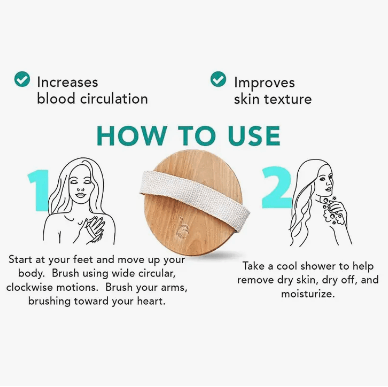 Increases blood circulation

Improves skin texture

HOW TO USE

1

Start at your feet and move up your body. Brush using wide circular, clockwise motions. Brush your arms, brushing toward your heart.

2

Take a cool shower to help remove dry skin, dry off, and moisturize.